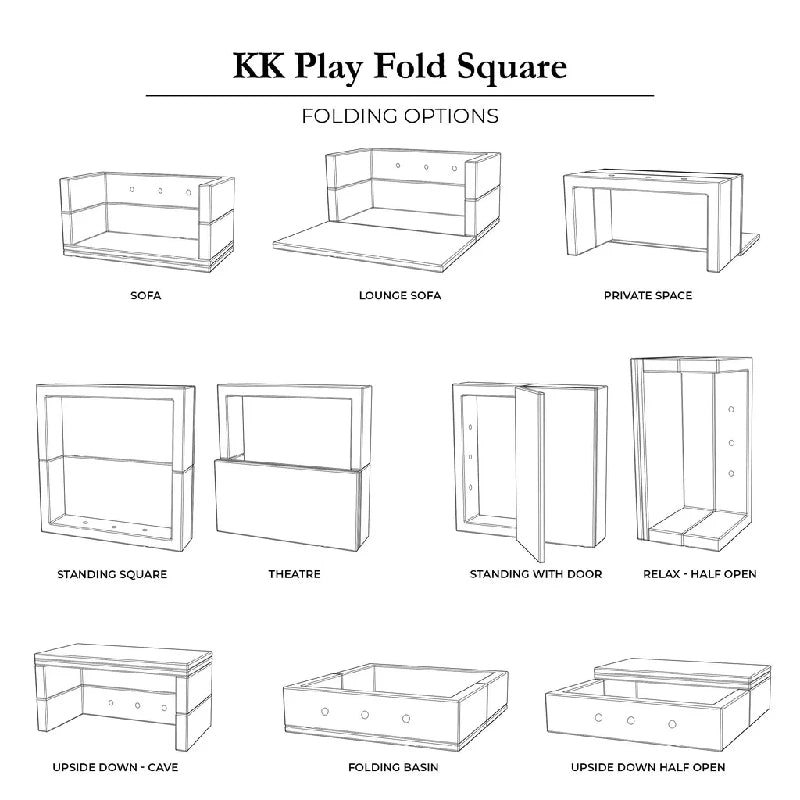 KK Play Fold Square

FOLDING OPTIONS

SOFA

LOUNGE SOFA

PRIVATE SPACE

STANDING SQUARE

THEATRE

STANDING WITH DOOR

RELAX - HALF OPEN

UPSIDE DOWN - CAVE

FOLDING BASIN

UPSIDE DOWN HALF OPEN